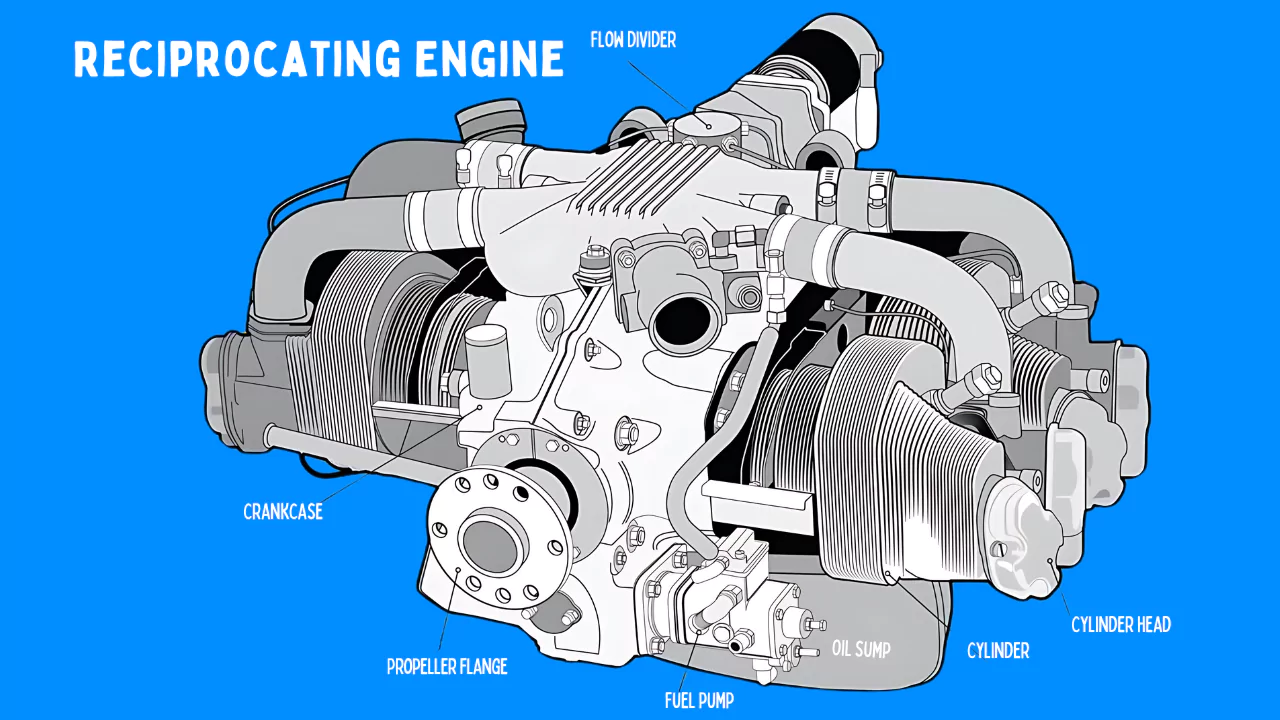 RECIPROCATING ENGINE

FLOW DIVIDER

CRANKCASE

PROPELLER FLANGE

FUEL PUMP

OIL SUMP

CYLINDER

CYLINDER HEAD